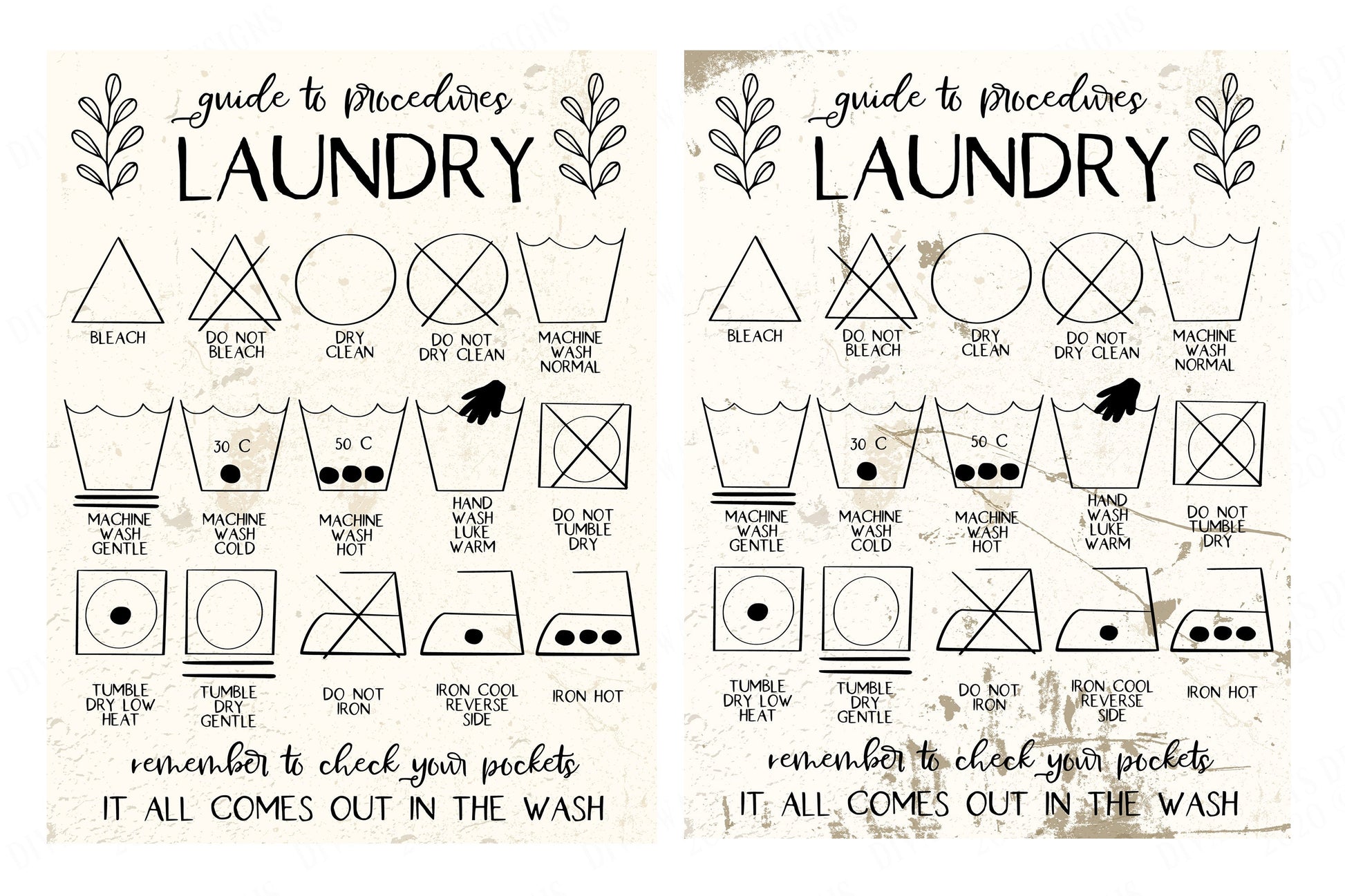 guide to procedures

LAUNDRY

BLEACH

DO NOT BLEACH

DRY CLEAN

DO NOT DRY CLEAN

MACHINE WASH NORMAL

30 C

50 C

MACHINE WASH GENTLE

MACHINE WASH COLD

MACHINE WASH HOT

HAND WASH LUKE WARM

DO NOT TUMBLE DRY

TUMBLE DRY LOW HEAT

TUMBLE DRY GENTLE

DO NOT IRON

IRON COOL REVERSE SIDE

IRON HOT

remember to check your pockets

IT ALL COMES OUT IN THE WASH

guide to procedures

LAUNDRY

BLEACH

DO NOT BLEACH

DRY CLEAN

DO NOT DRY CLEAN

MACHINE WASH NORMAL

30 C

50 C

MACHINE WASH GENTLE

MACHINE WASH COLD

MACHINE WASH HOT

HAND WASH LUKE WARM

DO NOT TUMBLE DRY

TUMBLE DRY LOW HEAT

TUMBLE DRY GENTLE

DO NOT IRON

IRON COOL REVERSE SIDE

IRON HOT

remember to check your pockets

IT ALL COMES OUT IN THE WASH